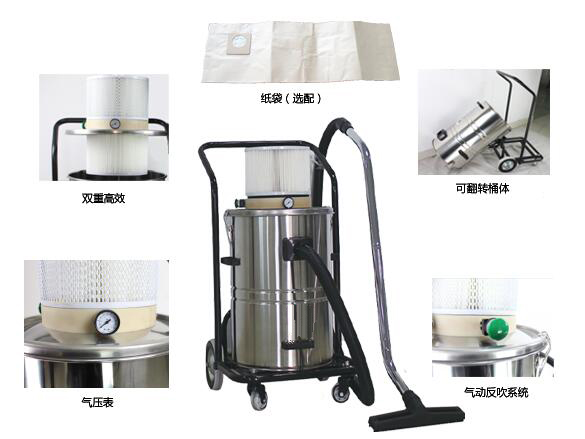 纸袋（选配）

双重高效

可翻转桶体

气压表

气动反吹系统