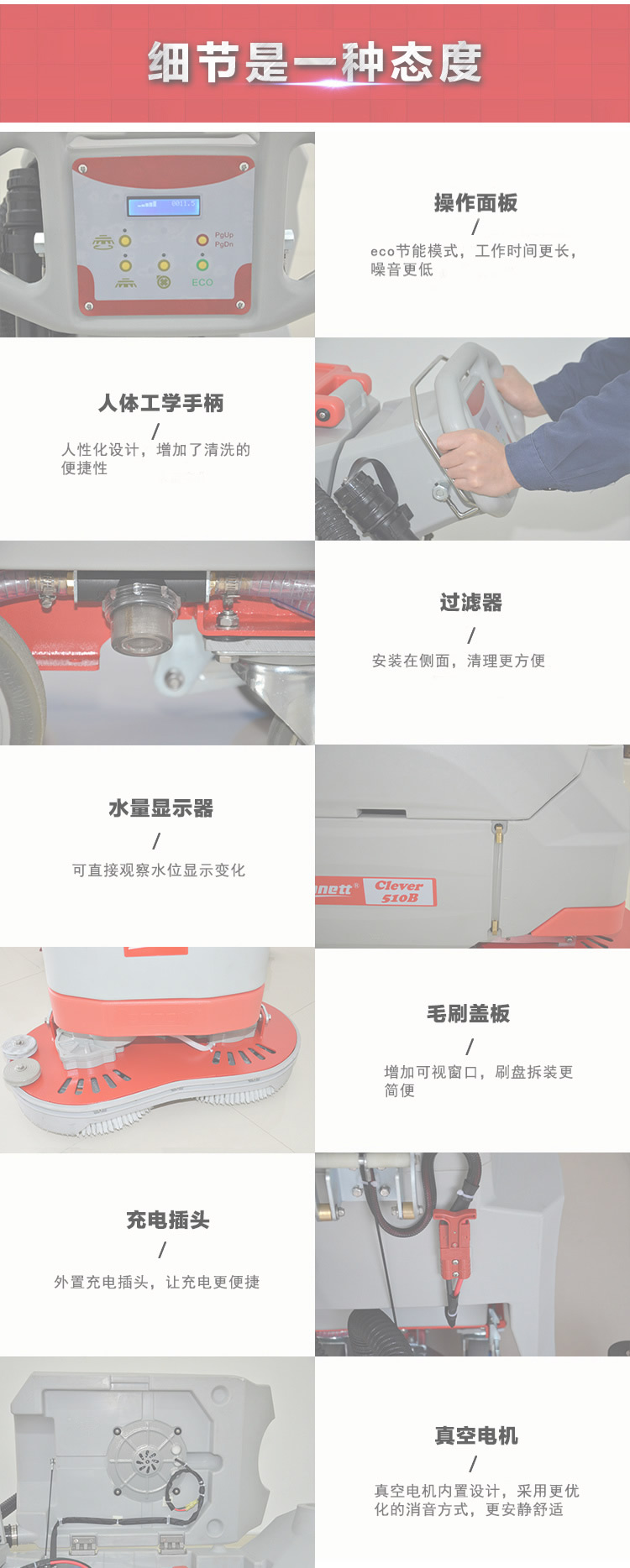 细节是一种态度

PgUp
PgDn
ECO

操作面板
/
eco节能模式，工作时间更长，噪音更低

人体工学手柄
/
人性化设计，增加了清洗的便捷性

过滤器
/
安装在侧面，清理更方便

水量显示器
/
可直接观察水位显示变化

nett®
Clever 510B

毛刷盖板
/
增加可视窗口，刷盘拆装更简便

充电插头
/
外置充电插头，让充电更便捷

真空电机
/
真空电机内置设计，采用更优化的消音方式，更安静舒适